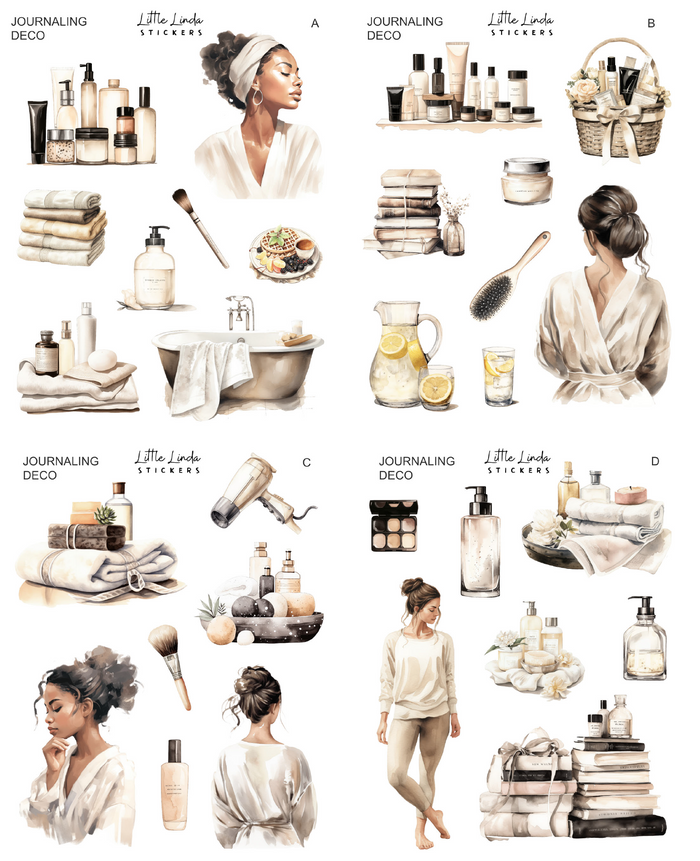 JOURNALING DECO

Little Linda STICKERS

A

JOURNALING DECO

Little Linda STICKERS

B

JOURNALING DECO

Little Linda STICKERS

C

JOURNALING DECO

Little Linda STICKERS

D