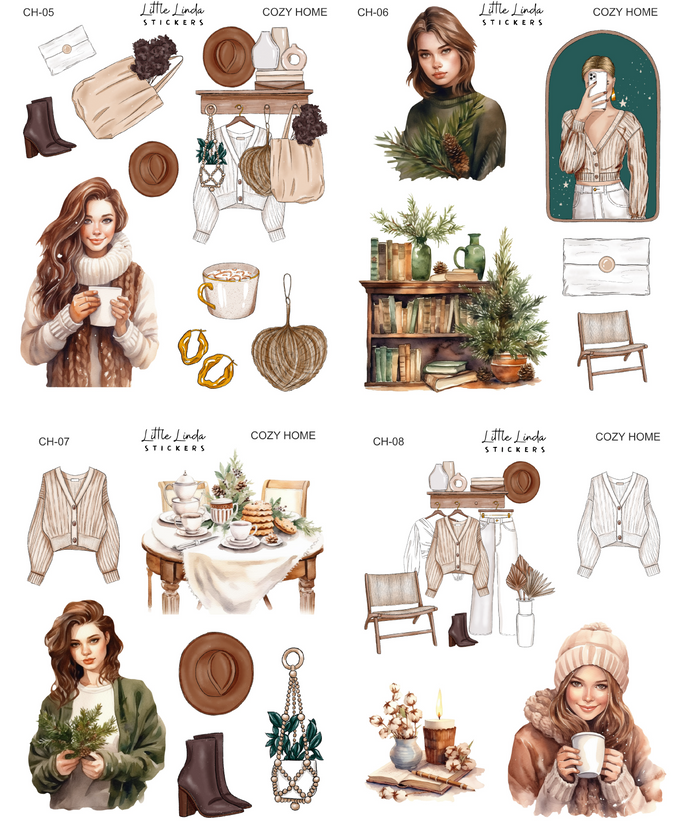 CH-05
Little Linda
STICKERS
COZY HOME

CH-06
Little Linda
STICKERS
COZY HOME

CH-07
Little Linda
STICKERS
COZY HOME

CH-08
Little Linda
STICKERS
COZY HOME